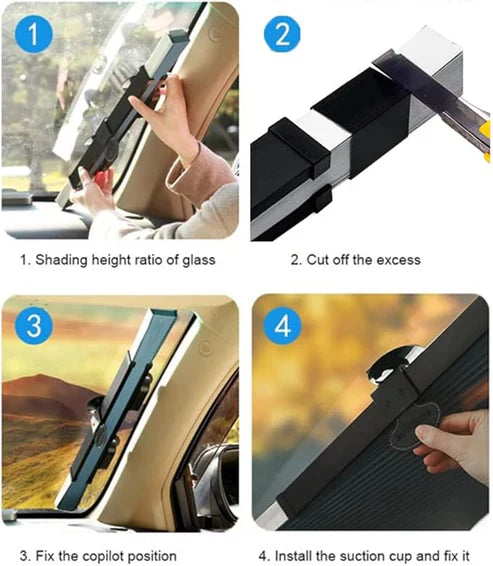 1

2

1. Shading height ratio of glass

2. Cut off the excess

3

4

3. Fix the copilot position

4. Install the suction cup and fix it